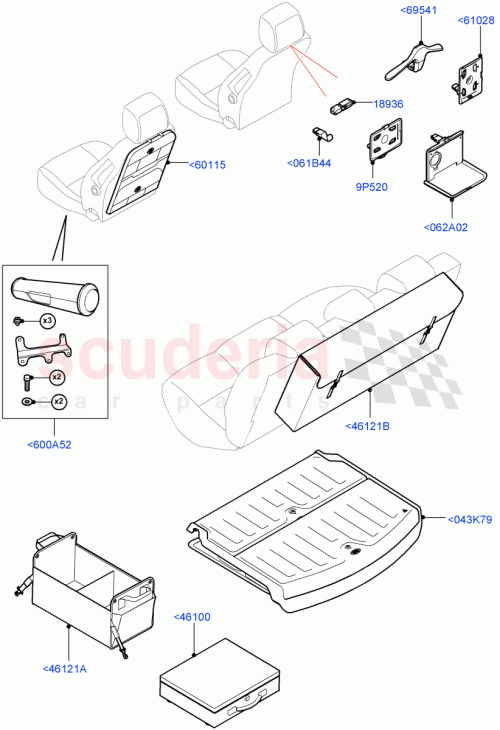 <69541
<61028
18936
<061B44
9P520
<60115
<062A02
x3
x2
x2
scuderia
car parts
<600A52
<46121B
<043K79
<46100
<46121A