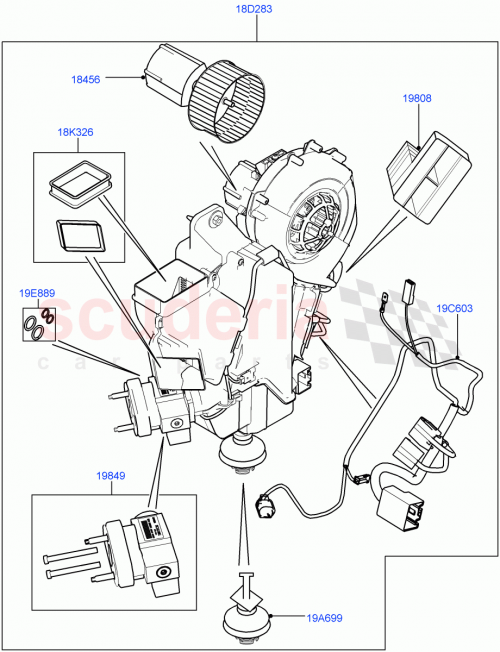 18D283

18456

19808

18K326

19E889

scuderia
car parts

19C603

19849

19A699