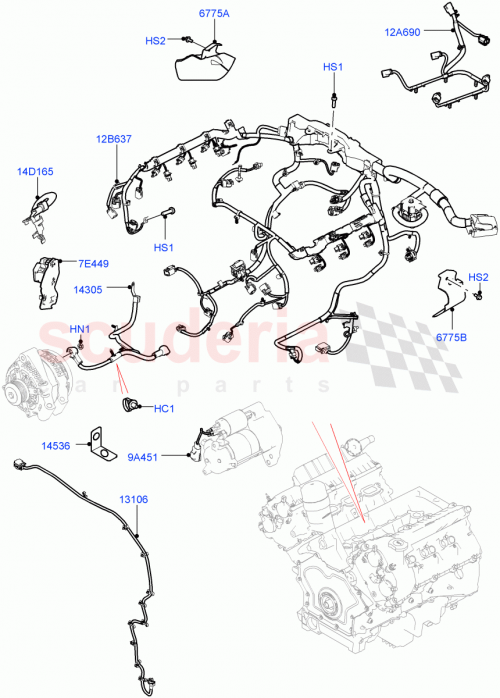 6775A
HS2
12A690
HS1
12B637
14D165
HS1
7E449
14305
HS2
6775B
HN1
scuderia
car parts
HC1
14536
9A451
13106