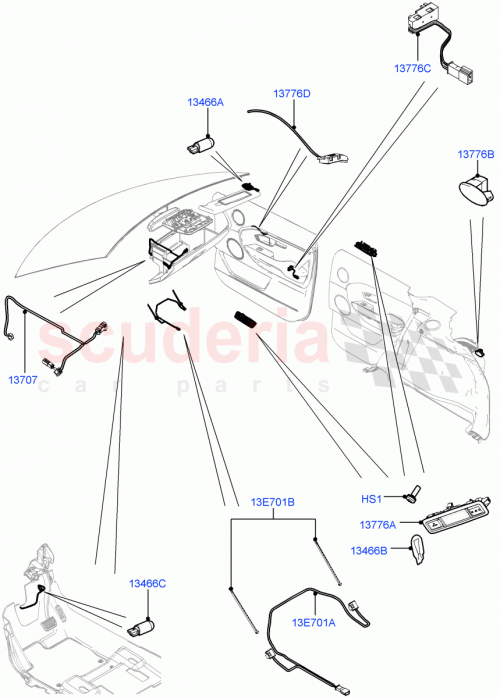 13776C

13466A

13776D

13776B

scuderia
car parts

13707

HS1

13E701B

13776A

13466B

13466C

13E701A