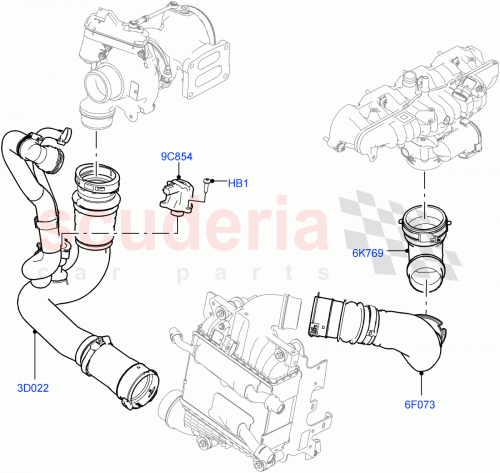 9C854
HB1
scuderia
car parts
6K769
3D022
6F073