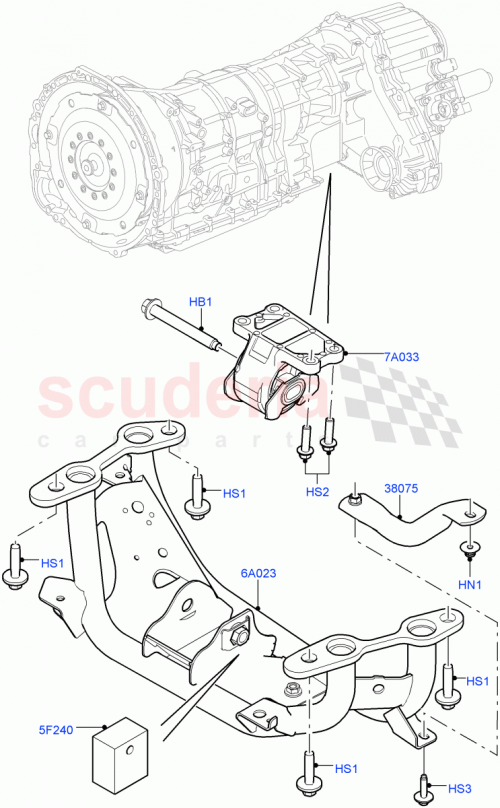 HB1
7A033
scuderia
car parts
HS2
38075
HS1
HS1
HN1
6A023
HS1
5F240
HS1
HS3