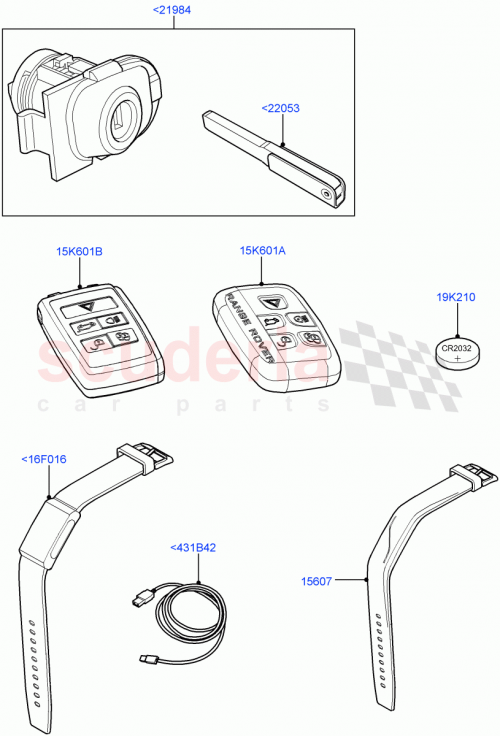 <21984

<22053

15K601B

15K601A

RANGE ROVER

19K210

CR2032
+

scuderia
car parts

<16F016

<431B42

15607