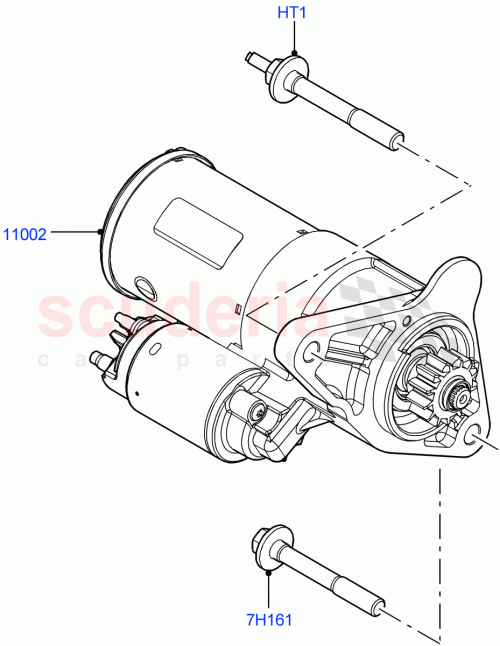 HT1

11002

scuderia
car parts

7H161