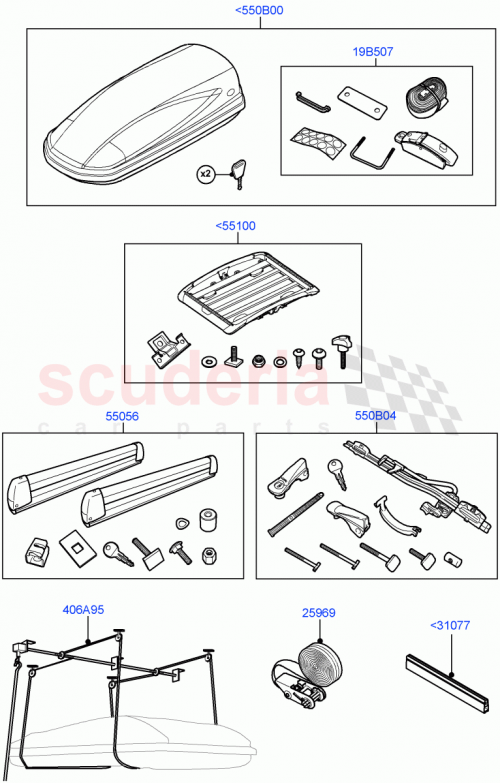 <550B00
19B507
x2
<55100
scuderia
car parts
55056
550B04
406A95
25969
<31077