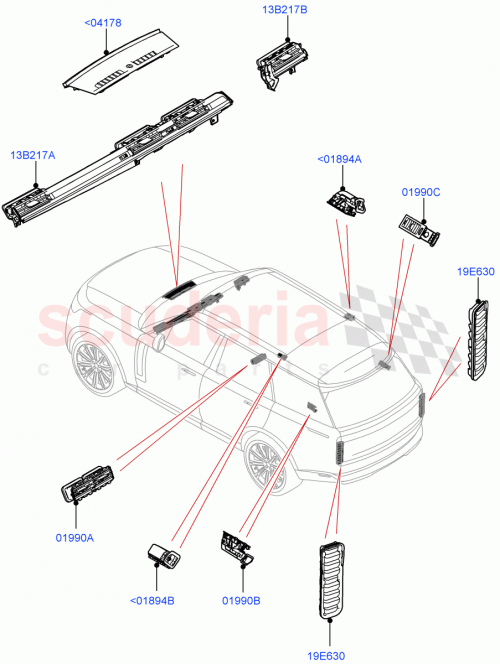 <04178

13B217B

13B217A

<01894A

01990C

19E630

scuderia
car parts

01990A

<01894B

01990B

19E630