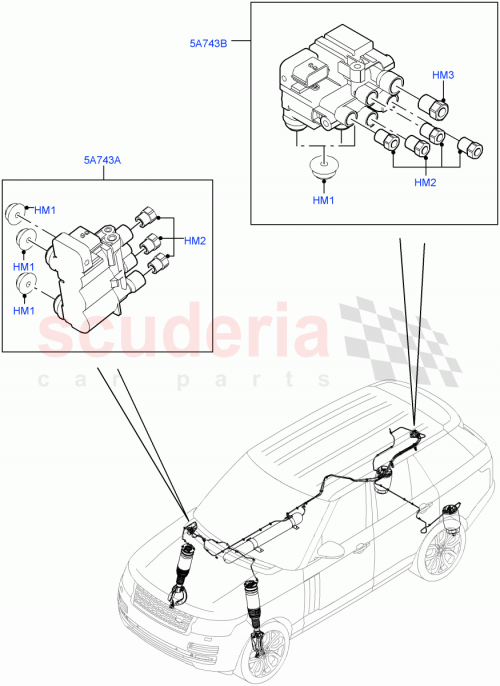 5A743B
HM3
HM2
HM1
5A743A
HM1
HM2
HM1
HM1
scuderia
car parts