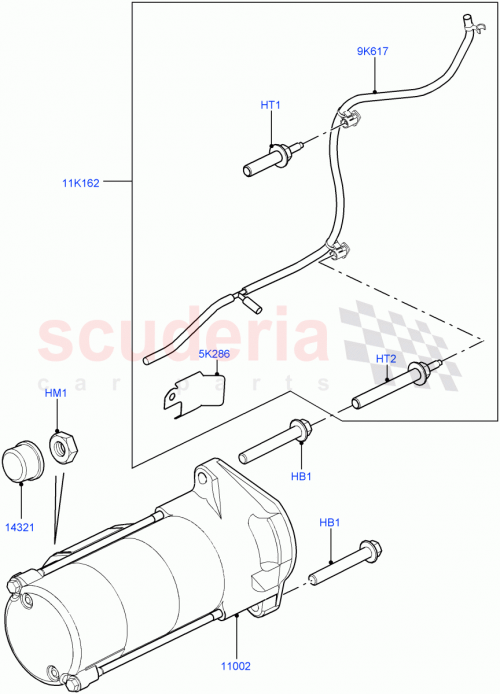 9K617
HT1
11K162
scuderia
car parts
5K286
HT2
HM1
HB1
14321
HB1
11002