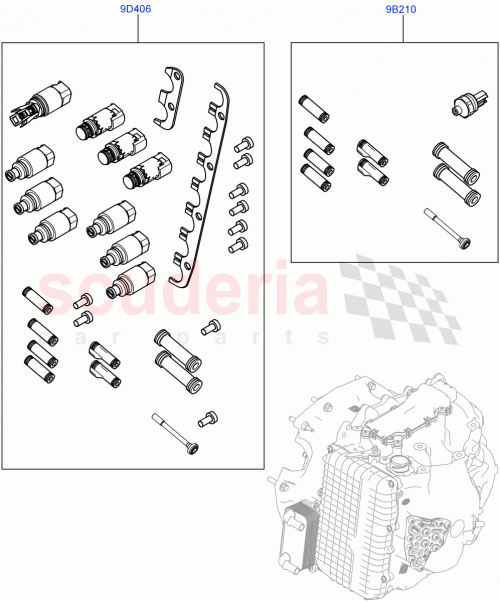 9D406

9B210

scuderia
car parts