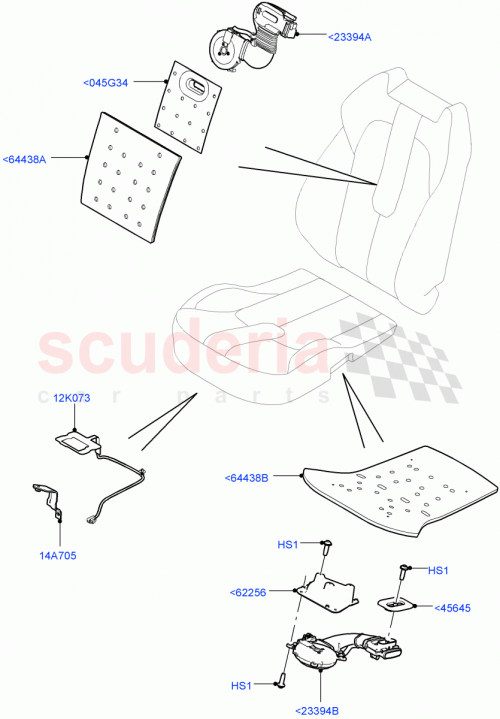 <23394A
<045G34
<64438A
scuderia
car parts
12K073
<64438B
14A705
HS1
HS1
<62256
<45645
HS1
<23394B