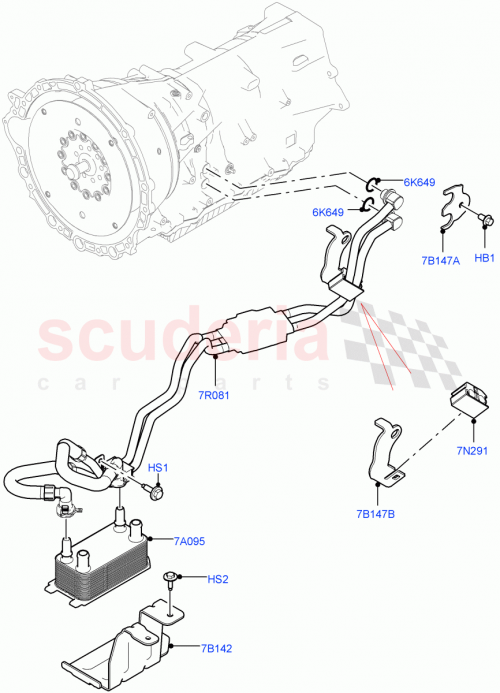 6K649
6K649
7B147A
HB1
scuderia
car parts
7R081
7N291
HS1
7B147B
7A095
HS2
7B142