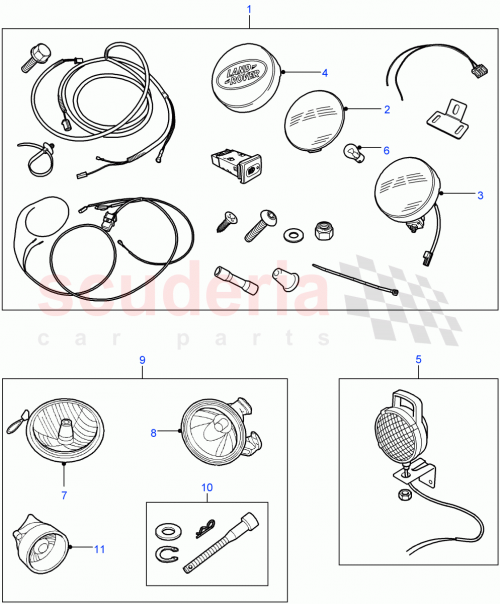 1

LAND ROVER

4

2

6

3

scuderia
car parts

9

5

8

7

10

11