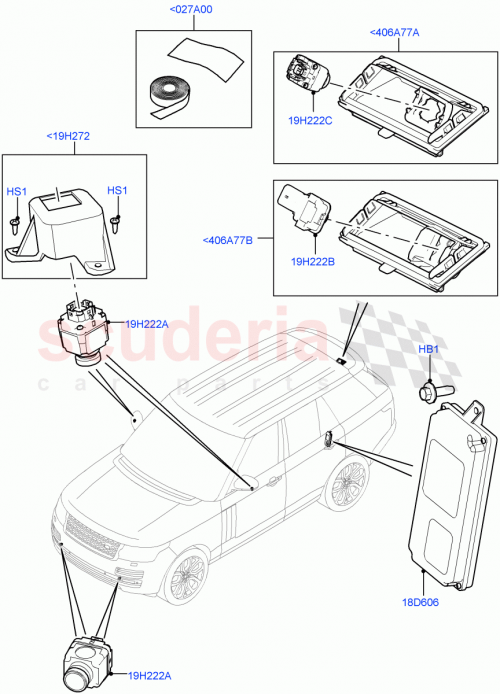 <027A00

<406A77A

19H222C

<19H272

HS1

HS1

<406A77B

19H222B

19H222A

scuderia
car parts

HB1

18D606

19H222A