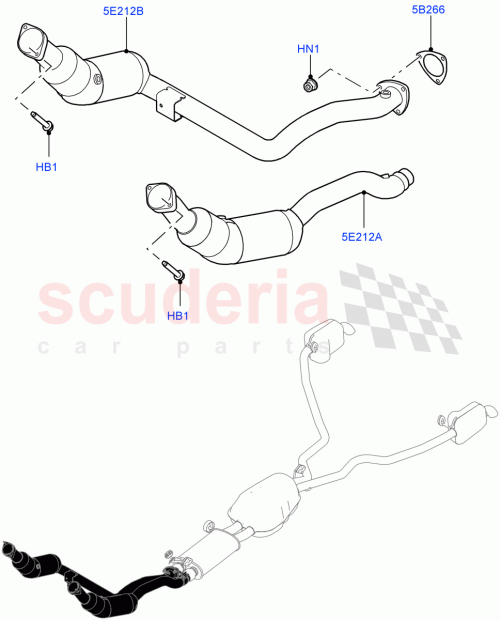 5E212B
5B266
HN1
HB1
5E212A
HB1
scuderia
car parts