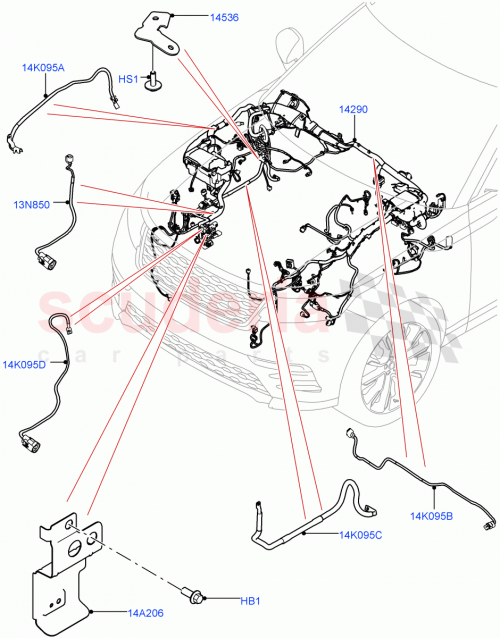 14536
14K095A
HS1
14290
13N850
scuderia
car parts
14K095D
14K095B
14K095C
HB1
14A206