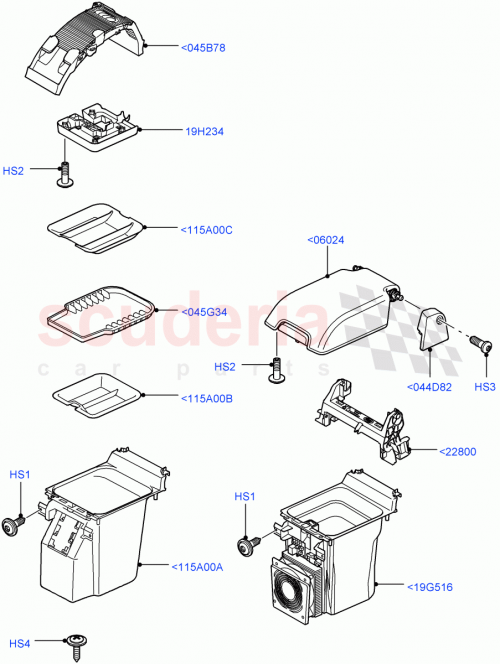 <045B78

19H234

HS2

<115A00C

<06024

<045G34

scuderia
car parts

HS2

<044D82

HS3

<115A00B

<22800

HS1

HS1

<115A00A

<19G516

HS4