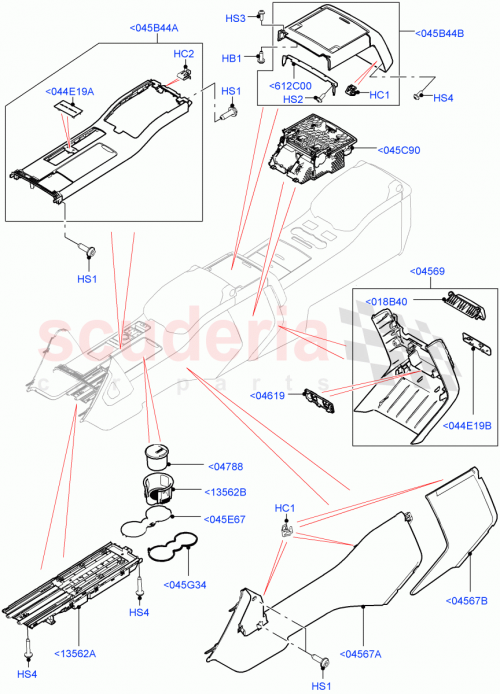 <045B44A
HC2
<044E19A
HS1
HS1
HS3
HB1
<612C00
HS2
HC1
<045B44B
HS4
<045C90
<04569
<018B40
<04619
<044E19B
scuderia
car parts
<04788
<13562B
<045E67
<045G34
HS4
<13562A
HS4
HC1
<04567B
<04567A
HS1