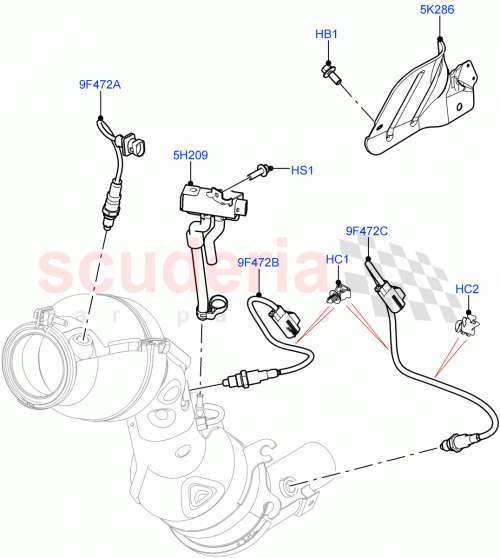 5K286
HB1
9F472A
5H209
HS1
9F472C
9F472B
HC1
HC2
scuderia
car parts