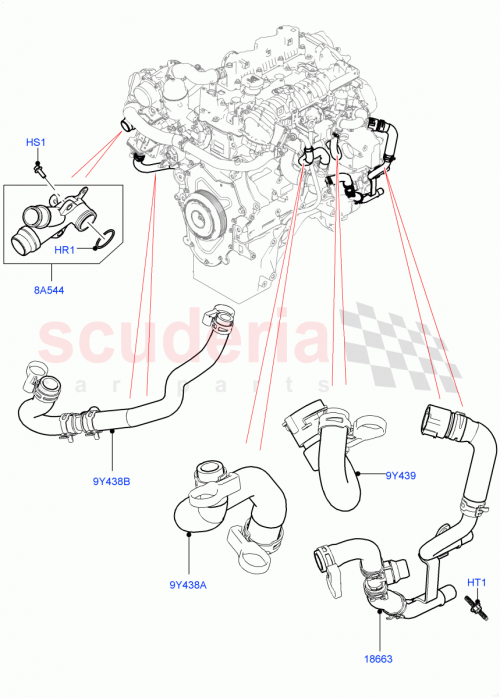 HS1

HR1

8A544

scuderia
car parts

9Y438B

9Y439

9Y438A

HT1

18663