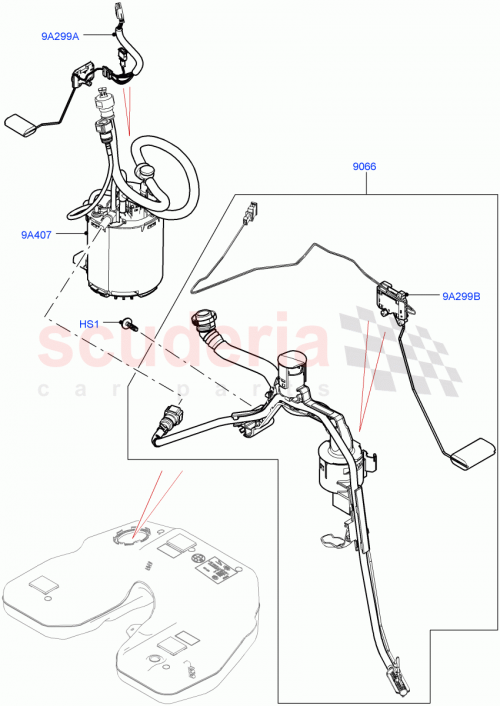 9A299A

9066

9A407

9A299B

HS1

scuderia
car parts