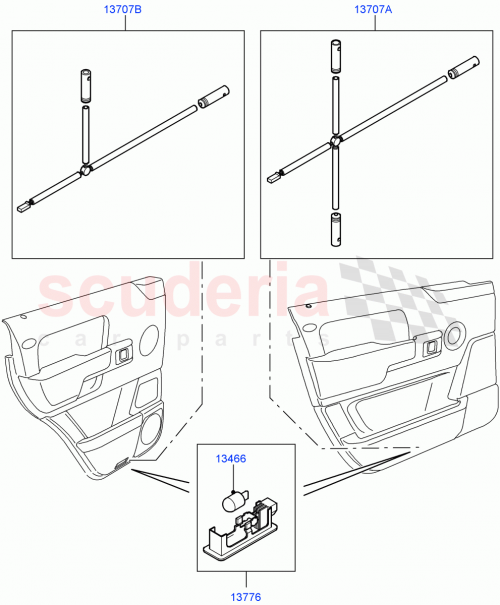 13707B

13707A

scuderia
car parts

13466

13776