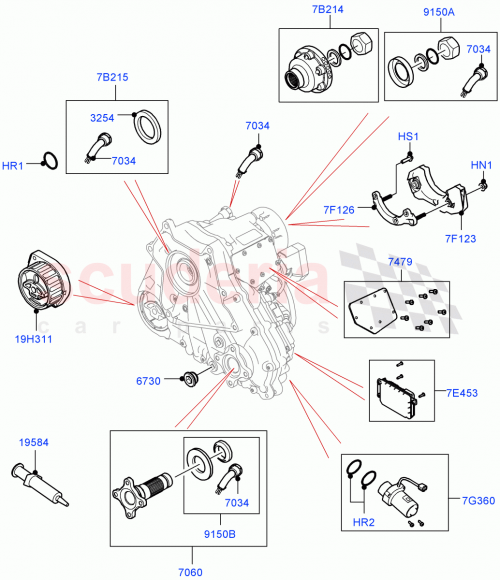 7B214
9150A
7034
7B215
3254
7034
HR1
7034
HS1
HN1
7F126
7F123
scuderia
car parts
7479
19H311
6730
7E453
19584
7034
9150B
7060
HR2
7G360