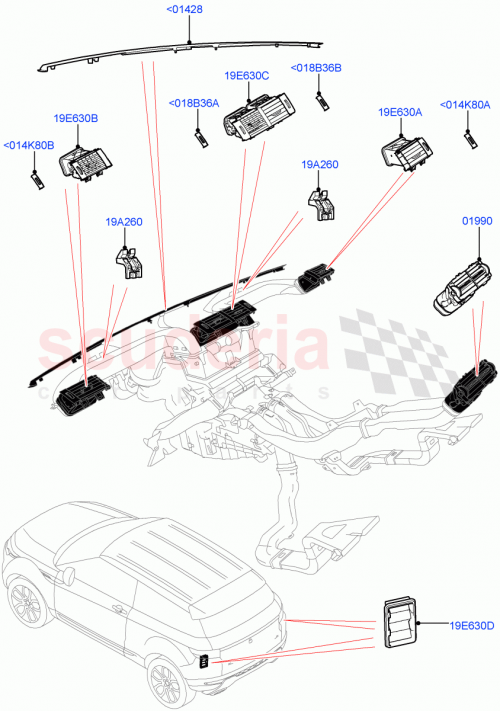 <01428
19E630C
<018B36B
<018B36A
19E630B
19E630A
<014K80A
<014K80B
19A260
19A260
01990
scuderia
car parts
19E630D