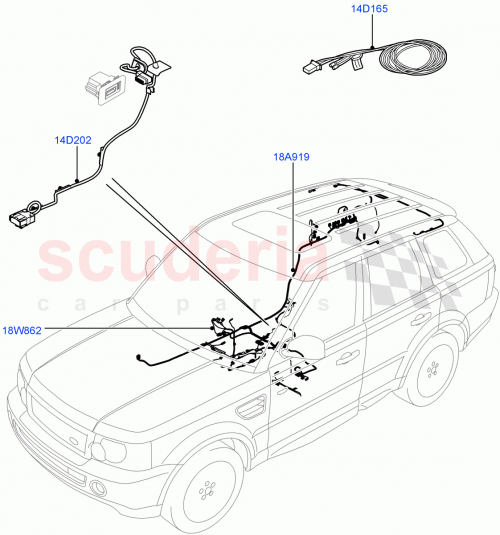 14D165

14D202

18A919

scuderia
car parts

18W862