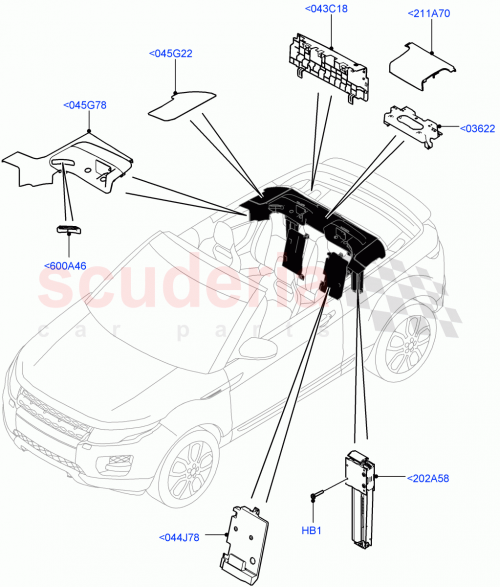 <043C18
<211A70
<045G22
<045G78
<03622
<600A46
scuderia
car parts
<202A58
HB1
<044J78