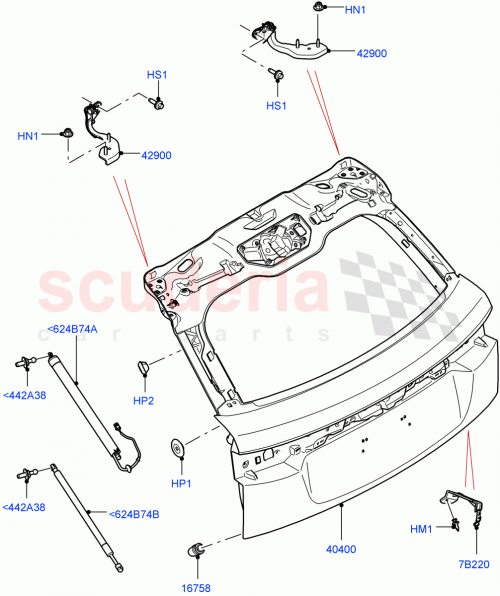 HN1
42900
HS1
HS1
HN1
42900
scuderia
car parts
<624B74A
<442A38
HP2
HP1
<442A38
<624B74B
16758
40400
HM1
7B220