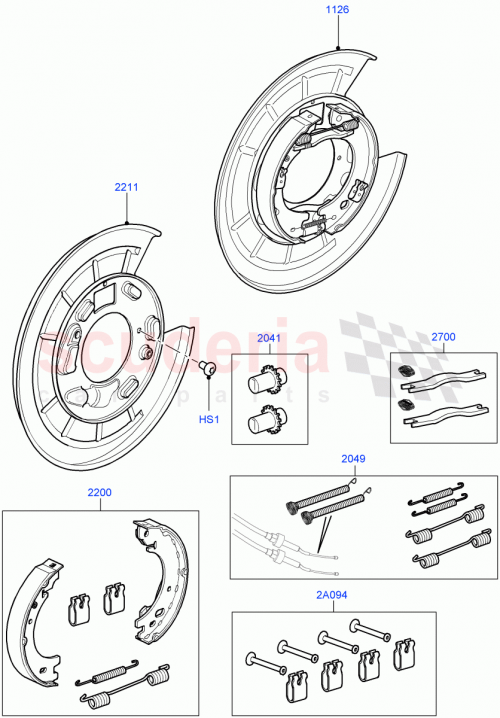 1126

2211

scuderia
car parts

2041

2700

HS1

2049

2200

2A094