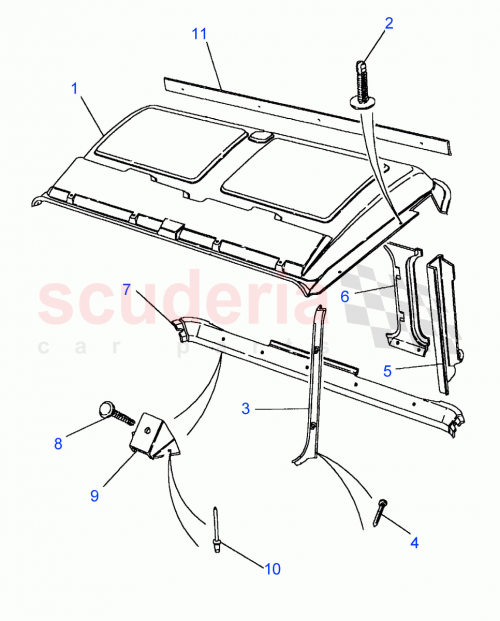 11
2
1
scuderia
car parts
7
6
5
3
8
9
4
10