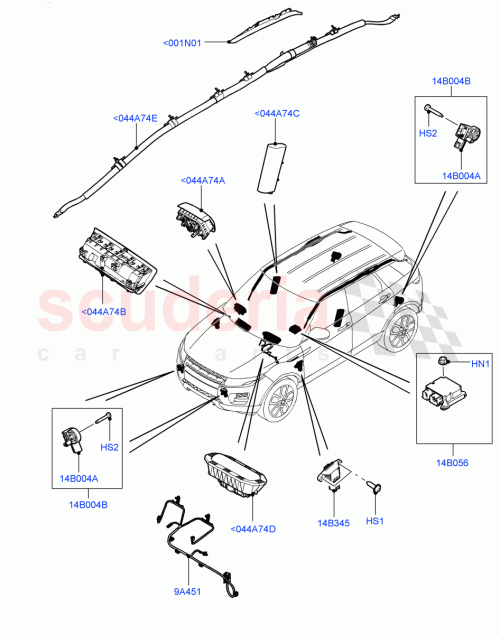 <001N01

<044A74E

<044A74C

14B004B

HS2

14B004A

<044A74A

<044A74B

scuderia
car parts

HN1

14B056

HS2

14B004A

14B004B

<044A74D

14B345

HS1

9A451