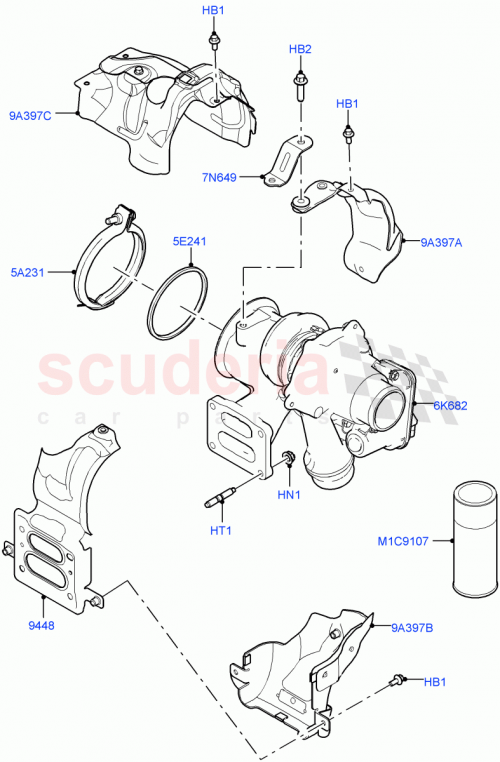 HB1

HB2

HB1

9A397C

7N649

9A397A

5E241

5A231

scuderia
car parts

6K682

HN1

HT1

M1C9107

9448

9A397B

HB1