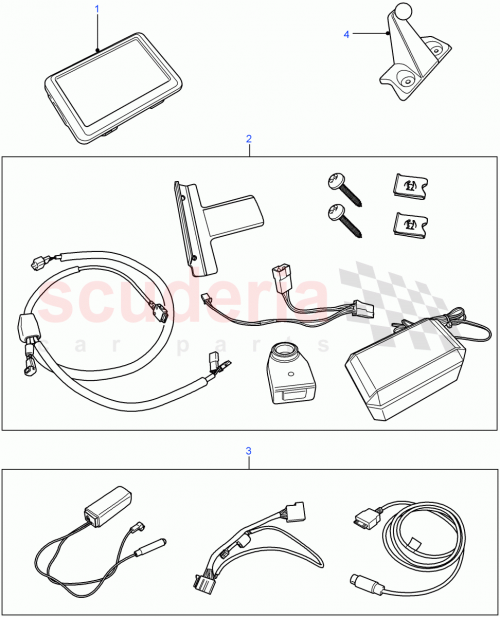 1

4

2

scuderia
car parts

3