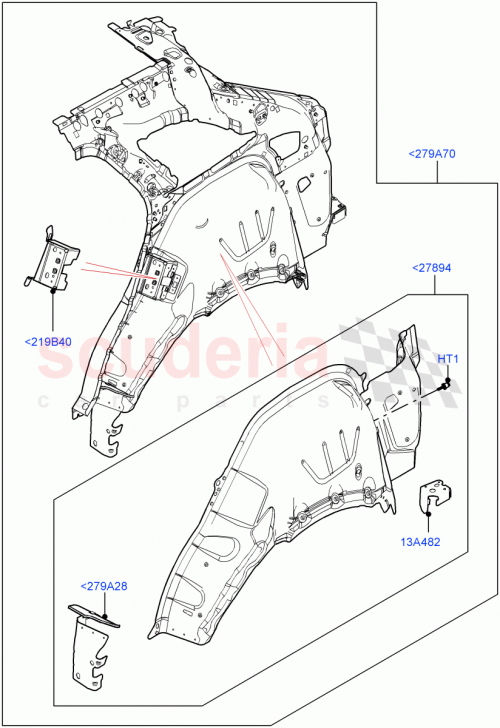 <279A70

<27894

<219B40

scuderia
car parts

HT1

13A482

<279A28