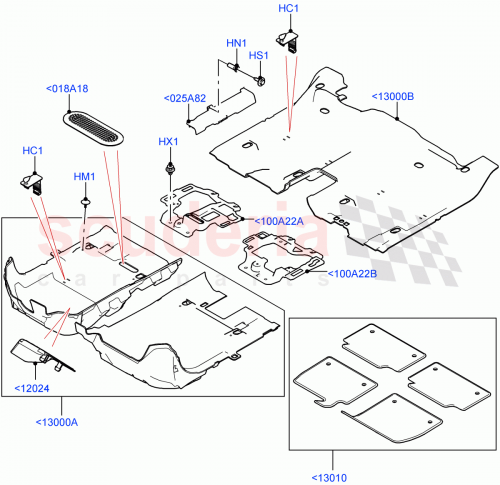 HC1
HN1
HS1
<018A18
<025A82
<13000B
HC1
HX1
HM1
<100A22A
<100A22B
scuderia
car parts
<12024
<13000A
<13010