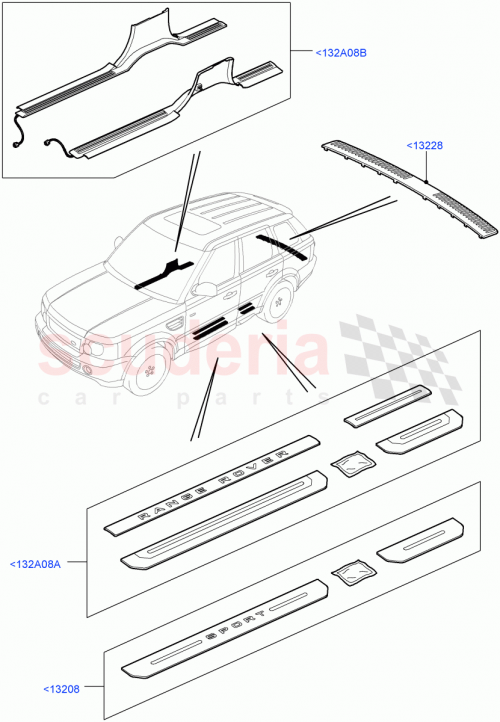 <132A08B

<13228

scuderia
car parts

RANGE ROVER

<132A08A

SPORT

<13208