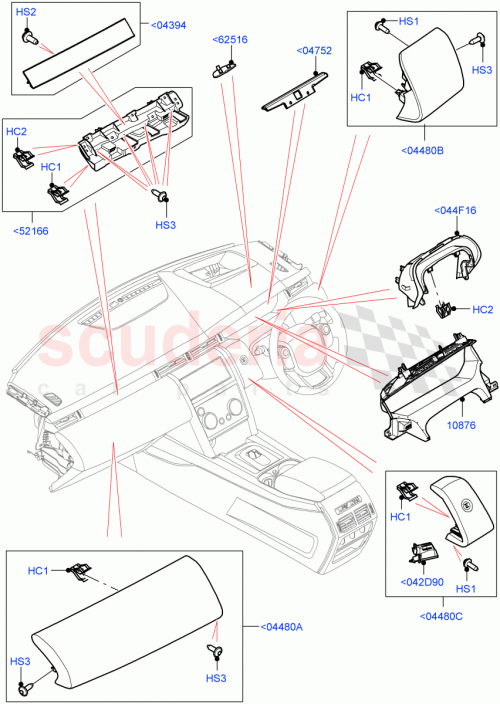 HS2
<04394
<62516
<04752
HS1
HS3
HC1
<04480B
HC2
HC1
HS3
<52166
<044F16
HC2
scuderia
car parts
10876
HC1
<042D90
HS1
<04480C
HC1
<04480A
HS3
HS3