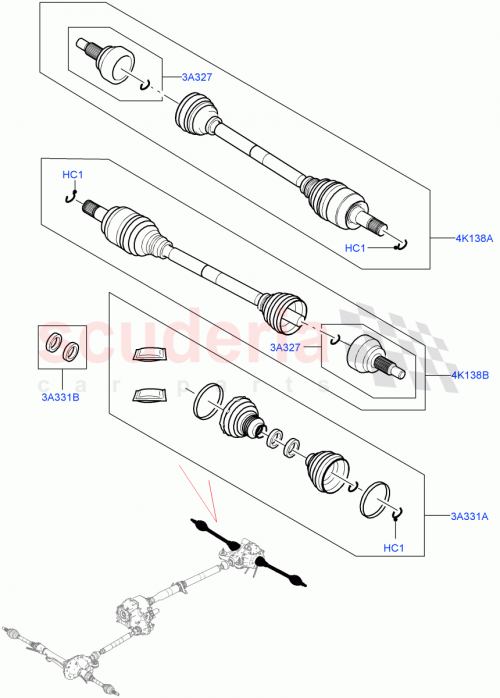 3A327
HC1
HC1
4K138A
scuderia
car parts
3A327
4K138B
3A331B
3A331A
HC1