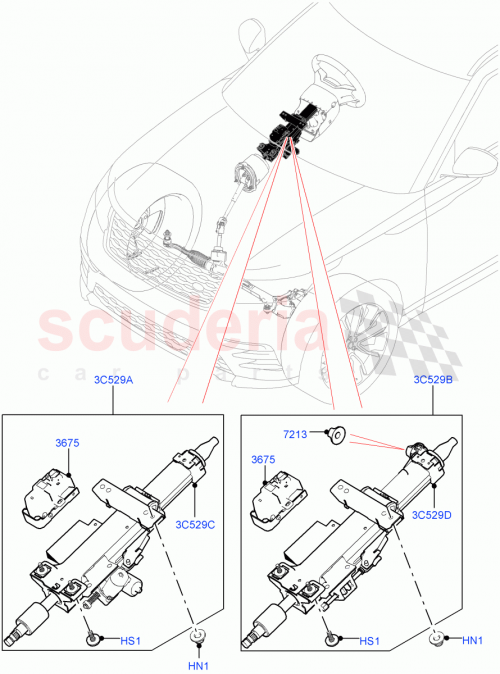 scuderia
car parts

3C529A
3675
3C529C
HS1
HN1

3C529B
7213
3675
3C529D
HS1
HN1