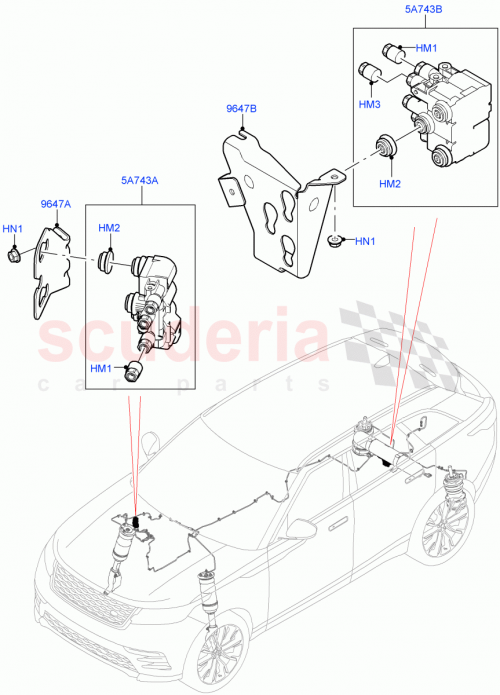 5A743B
HM1
HM3
HM2
9647B
HN1
5A743A
9647A
HN1
HM2
HM1
scuderia
car parts