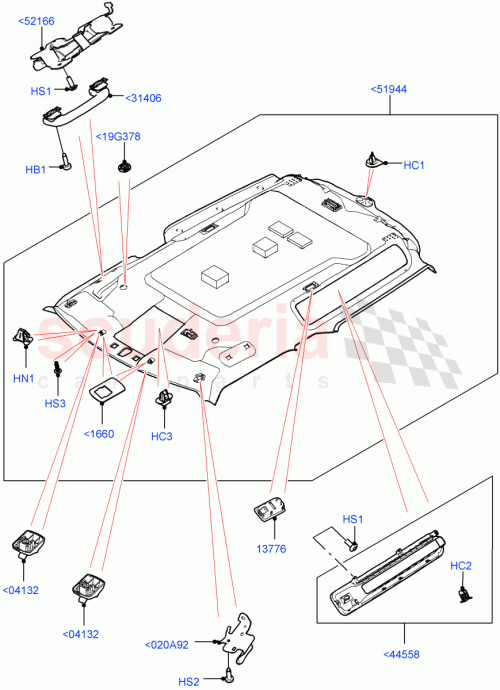 <52166
HS1
<31406
<51944
<19G378
HB1
HC1
scuderia
car parts
HN1
HS3
<1660
HC3
13776
HS1
HC2
<04132
<04132
<020A92
HS2
<44558