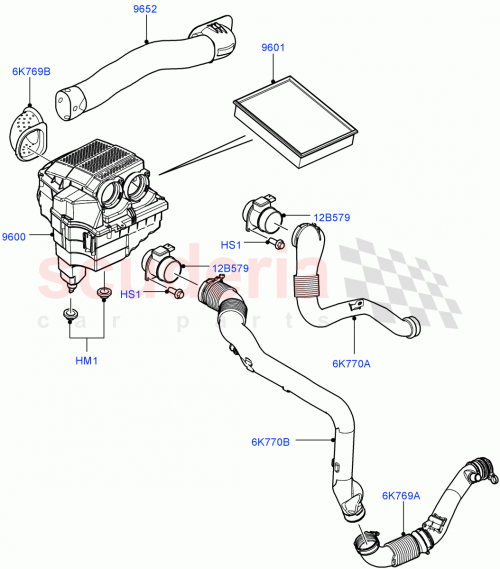 9652

9601

6K769B

9600

12B579

HS1

12B579

HS1

scuderia
car parts

HM1

6K770A

6K770B

6K769A