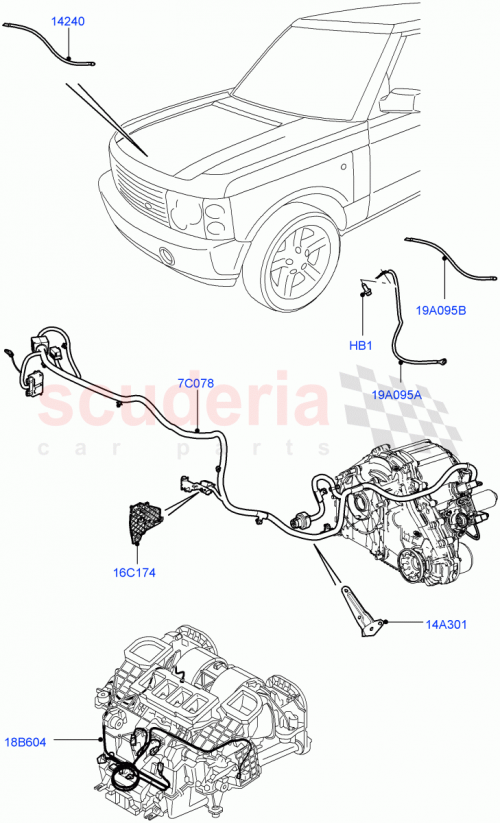 14240

19A095B

HB1

19A095A

7C078

scuderia
car parts

16C174

14A301

18B604