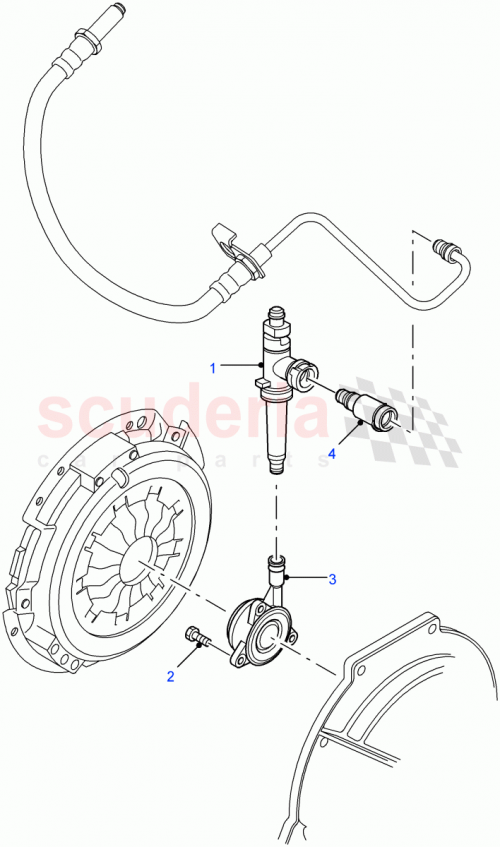 1
scuderia
car parts
4
3
2