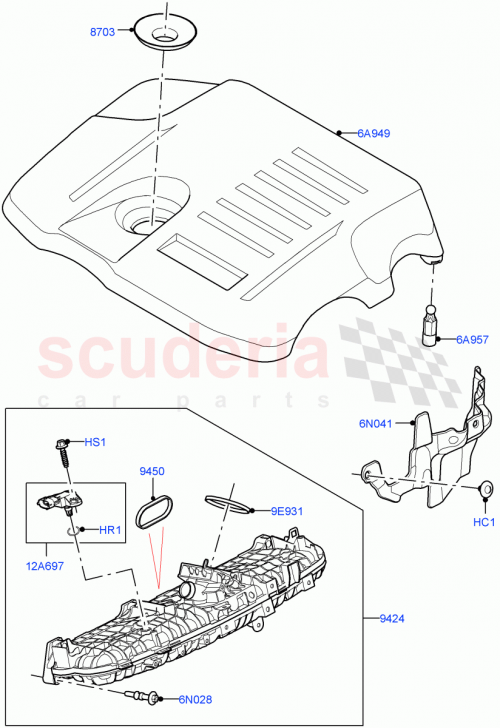 8703

6A949

6A957

scuderia
car parts

6N041

HC1

HS1

9450

9E931

HR1

12A697

9424

6N028