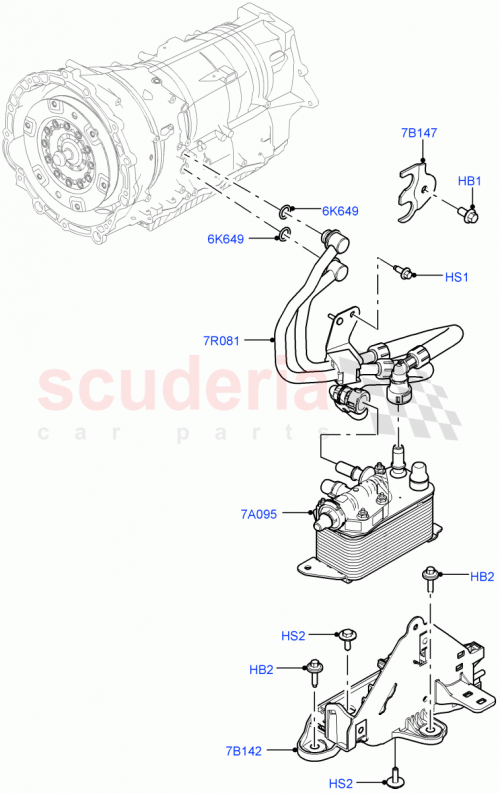 7B147
HB1
6K649
6K649
HS1
7R081
scuderia
car parts
7A095
HB2
HS2
HB2
7B142
HS2