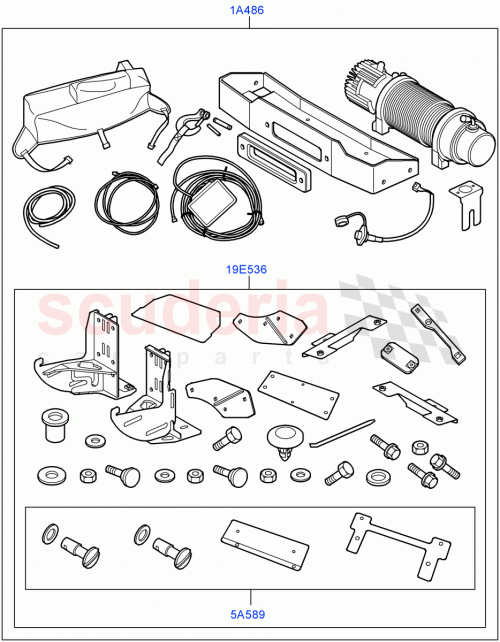 1A486

19E536

scuderia
car parts

5A589