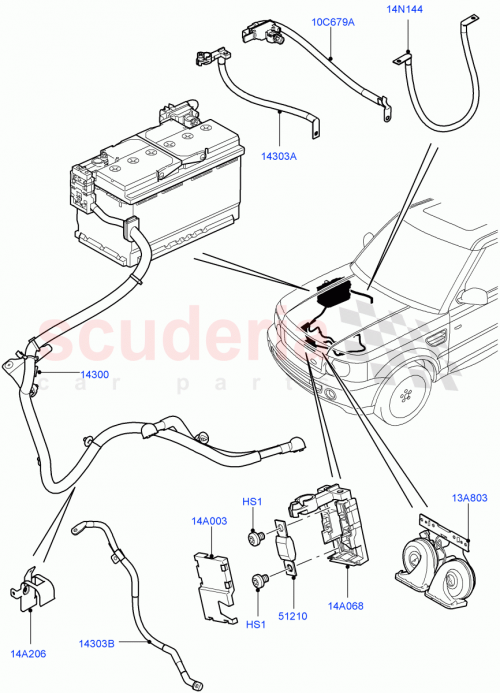 10C679A
14N144
14303A
scuderia
car parts
14300
HS1
14A003
13A803
HS1
51210
14A068
14A206
14303B